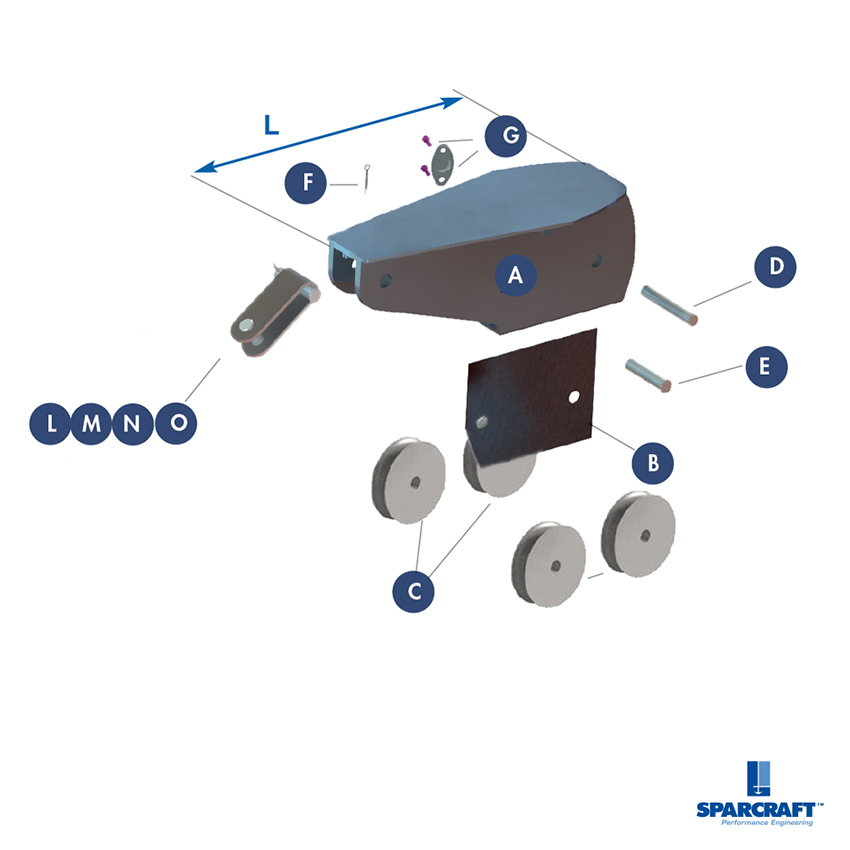 L

G

F

A

D

E

L M N O

B

C

SPARCRAFT™
Performance Engineering