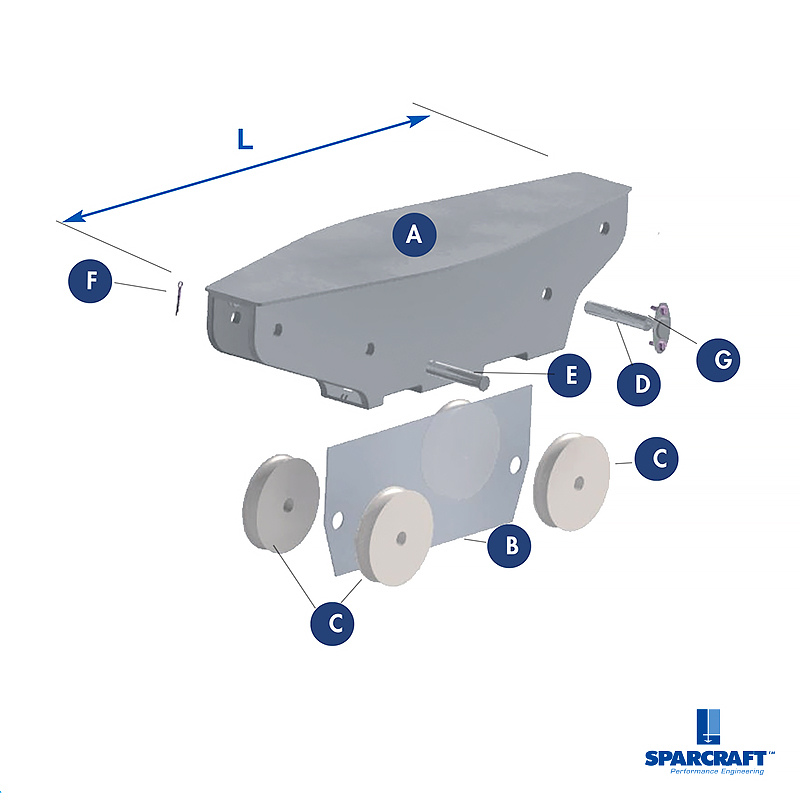 L

A

F

G

E

D

C

B

C

SPARCRAFT™
Performance Engineering